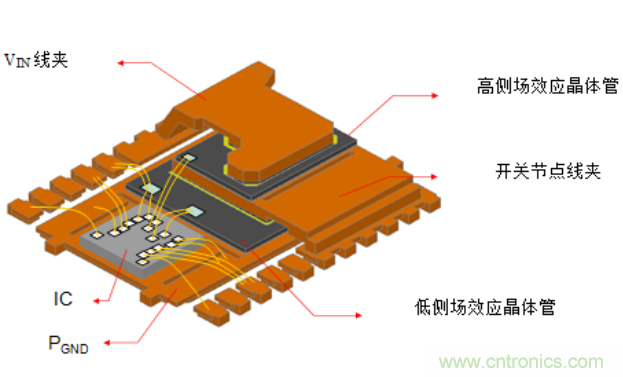 $V_{IN}$ 线夹

高侧场效应晶体管

开关节点线夹

IC

低侧场效应晶体管

$P_{GND}$

www.cntronics.com