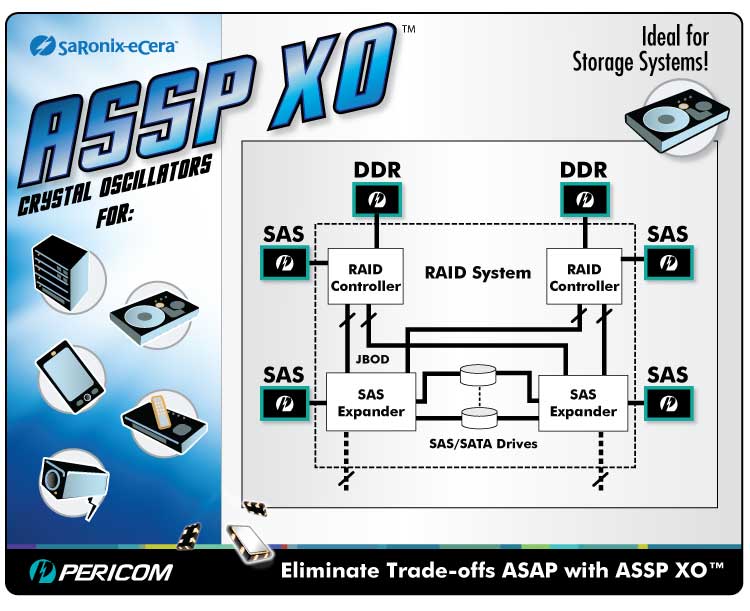 SaRonix-eCera

ASSP XO™

CRYSTAL OSCILLATORS FOR:

Ideal for Storage Systems!

DDR

DDR

SAS

SAS

RAID Controller

RAID System

RAID Controller

JBOD

SAS

SAS

SAS Expander

SAS Expander

SAS/SATA Drives

PERICOM

Eliminate Trade-offs ASAP with ASSP XO™